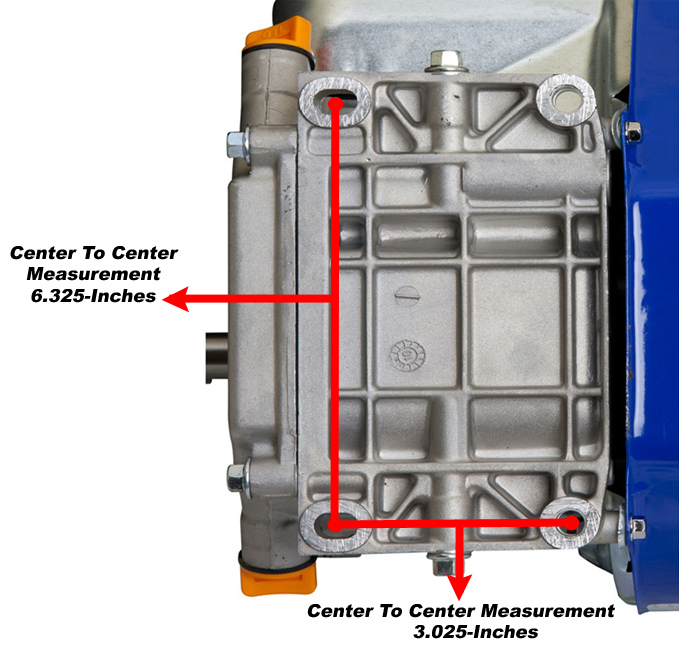 Center To Center Measurement 6.325-Inches

Center To Center Measurement 3.025-Inches